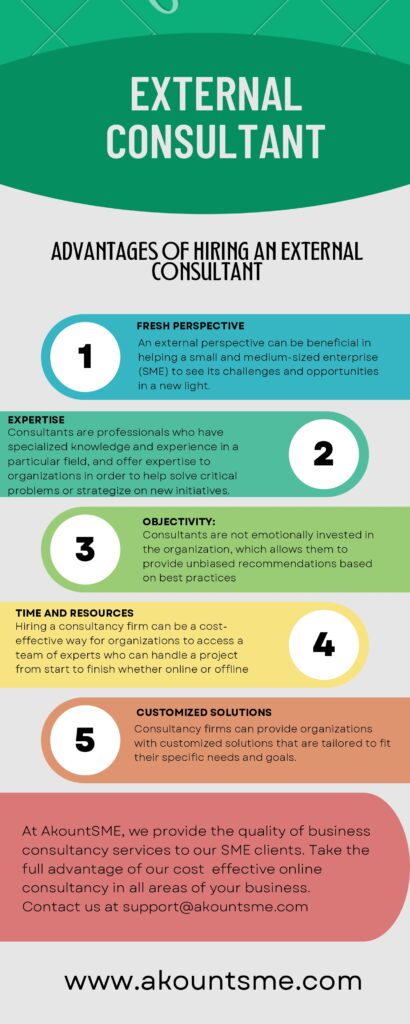 EXTERNAL CONSULTANT

ADVANTAGES OF HIRING AN EXTERNAL CONSULTANT

1

FRESH PERSPECTIVE
An external perspective can be beneficial in helping a small and medium-sized enterprise (SME) to see its challenges and opportunities in a new light.

EXPERTISE
Consultants are professionals who have specialized knowledge and experience in a particular field, and offer expertise to organizations in order to help solve critical problems or strategize on new initiatives.

2

3

OBJECTIVITY:
Consultants are not emotionally invested in the organization, which allows them to provide unbiased recommendations based on best practices

TIME AND RESOURCES
Hiring a consultancy firm can be a cost-effective way for organizations to access a team of experts who can handle a project from start to finish whether online or offline

4

5

CUSTOMIZED SOLUTIONS
Consultancy firms can provide organizations with customized solutions that are tailored to fit their specific needs and goals.

At AkountSME, we provide the quality of business consultancy services to our SME clients. Take the full advantage of our cost effective online consultancy in all areas of your business. Contact us at support@akountsme.com

www.akountsme.com